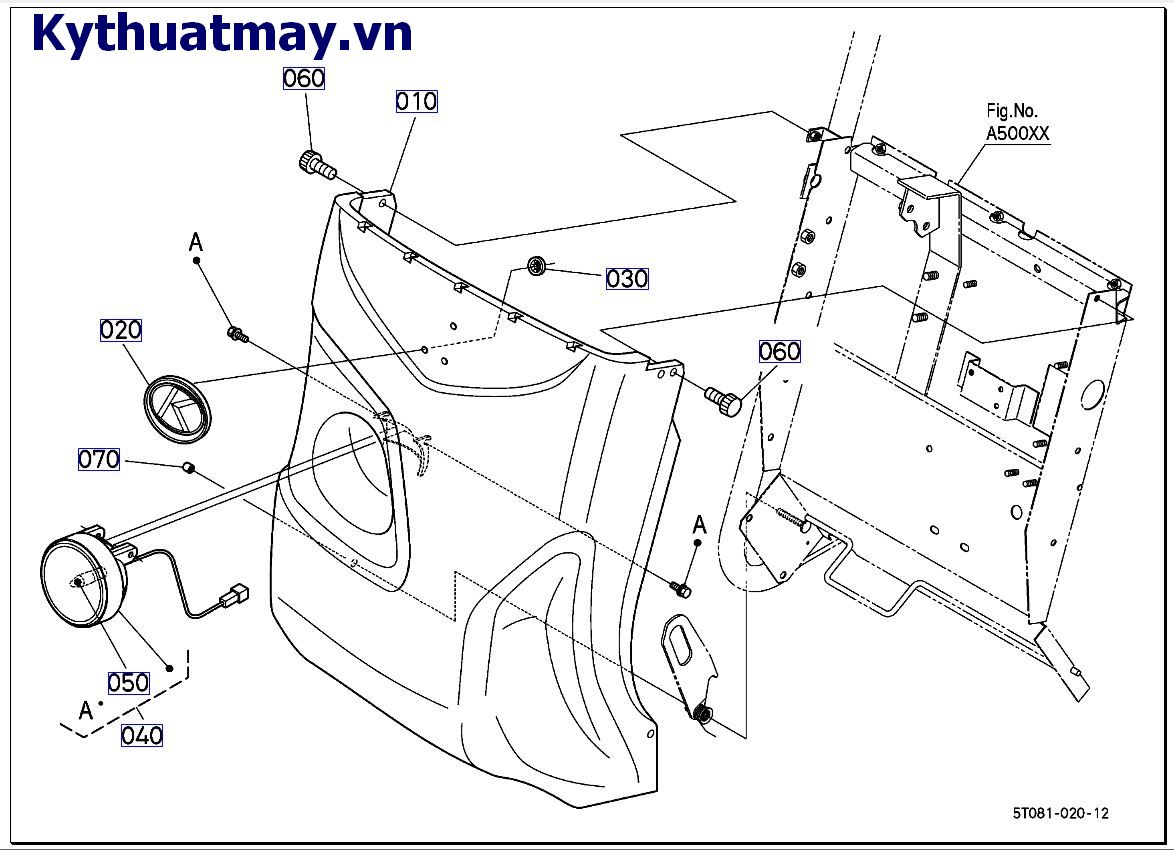 Kythuatmay.vn

060

010

Fig.No.
A500XX

A

030

020

060

070

A

050

A

040

5T081-020-12